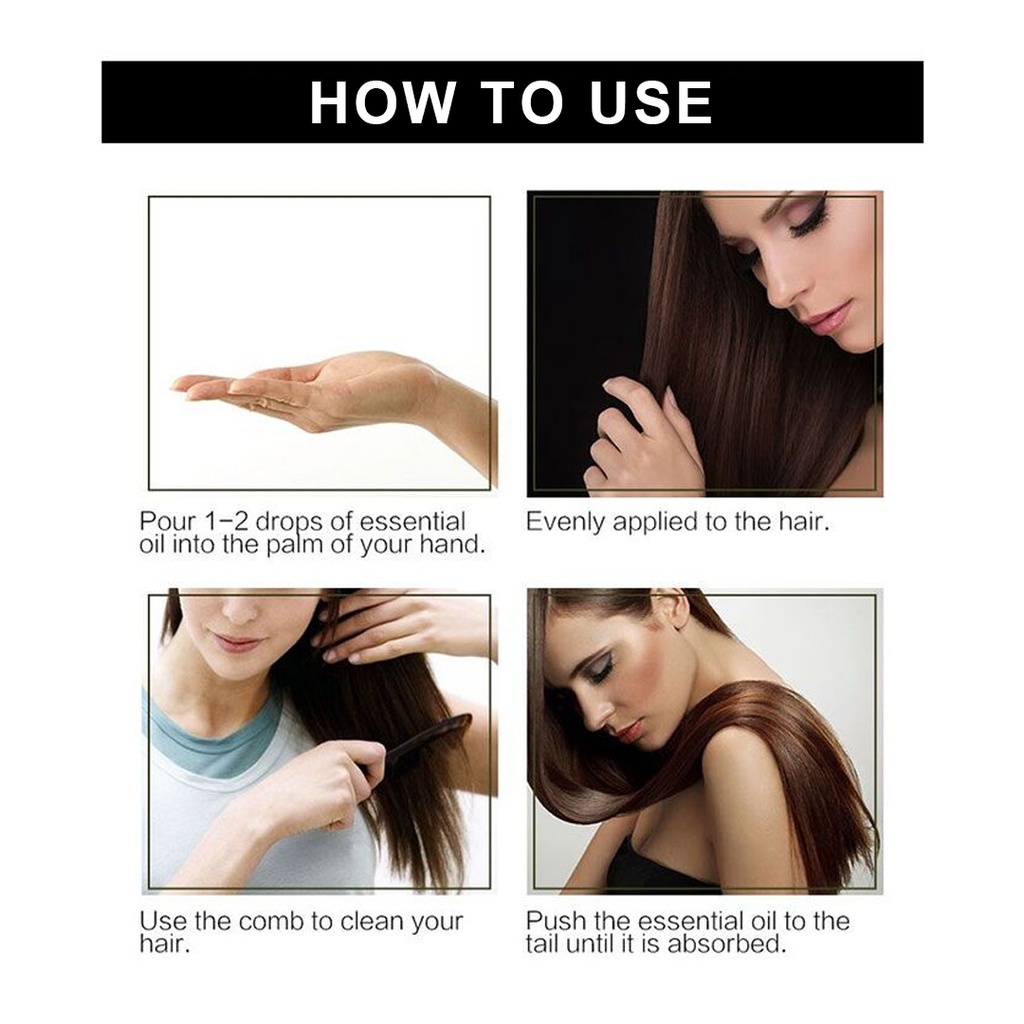 HOW TO USE

Pour 1-2 drops of essential oil into the palm of your hand.

Evenly applied to the hair.

Use the comb to clean your hair.

Push the essential oil to the tail until it is absorbed.