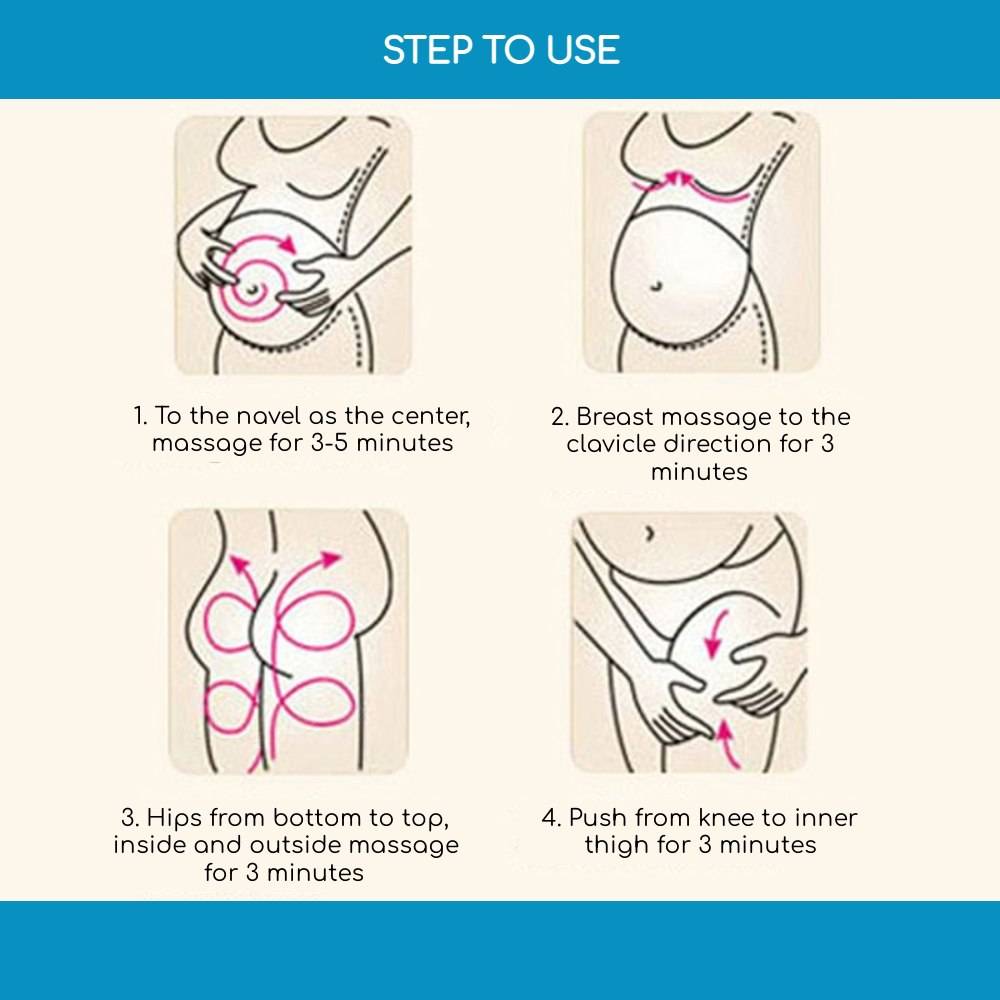 STEP TO USE

1. To the navel as the center, massage for 3-5 minutes

2. Breast massage to the clavicle direction for 3 minutes

3. Hips from bottom to top, inside and outside massage for 3 minutes

4. Push from knee to inner thigh for 3 minutes