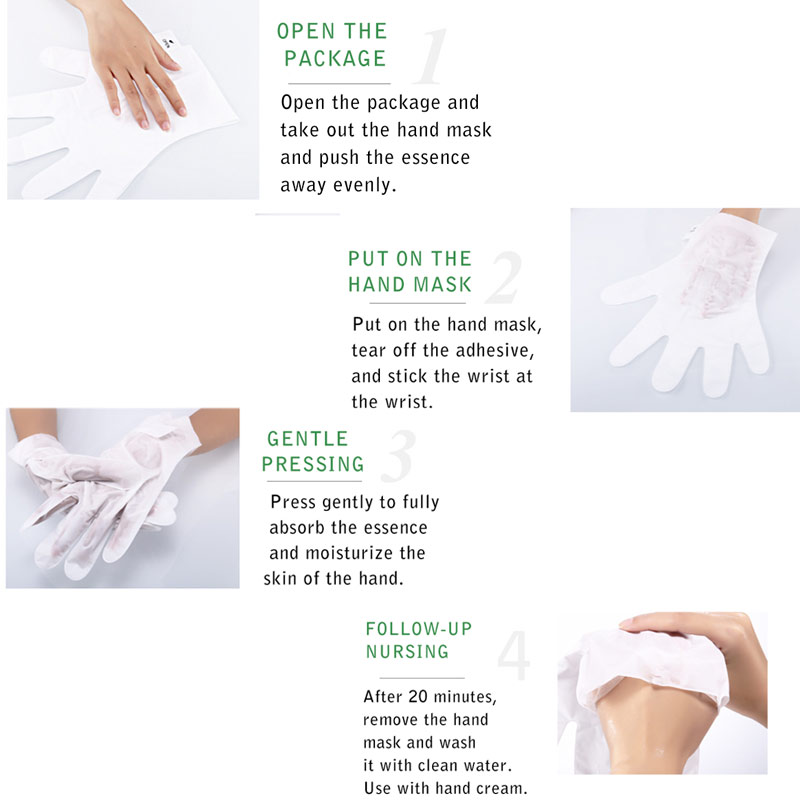 OPEN THE PACKAGE 1

Open the package and take out the hand mask and push the essence away evenly.

PUT ON THE HAND MASK 2

Put on the hand mask, tear off the adhesive, and stick the wrist at the wrist.

GENTLE PRESSING 3

Press gently to fully absorb the essence and moisturize the skin of the hand.

FOLLOW-UP NURSING 4

After 20 minutes, remove the hand mask and wash it with clean water. Use with hand cream.